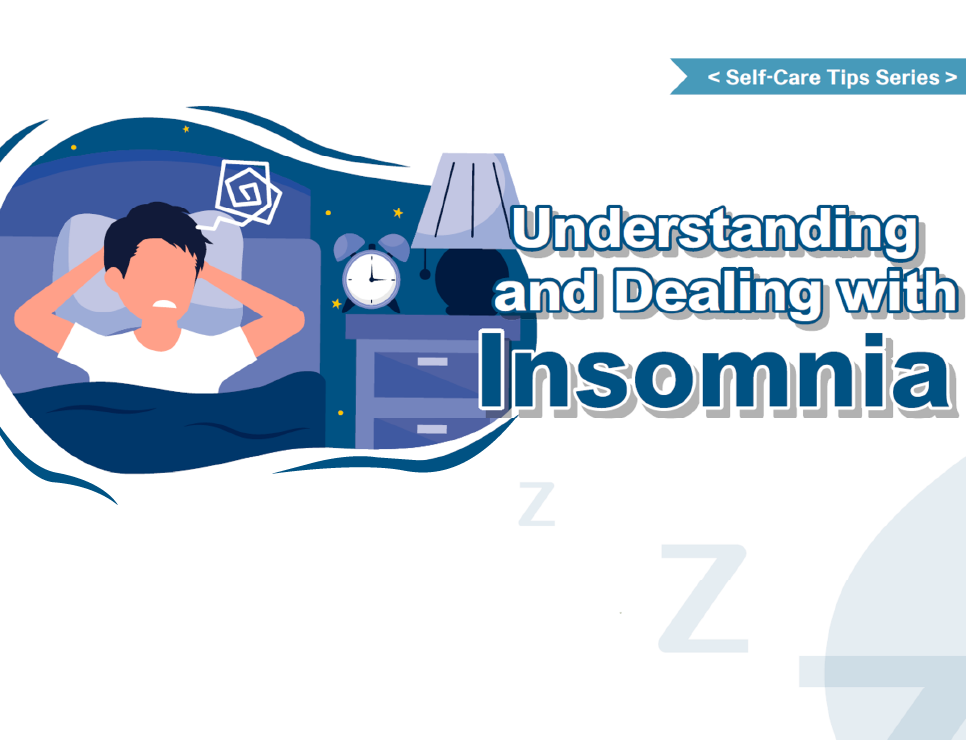 < Self-Care Tips Series >

Understanding and Dealing with Insomnia

Z

Z